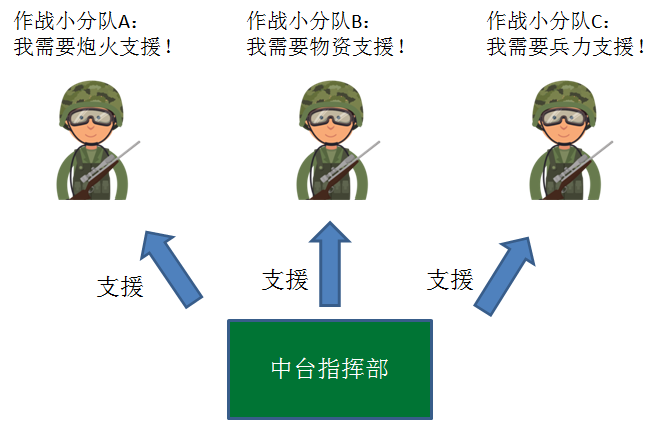 作战小分队A：
我需要炮火支援！

作战小分队B：
我需要物资支援！

作战小分队C：
我需要兵力支援！

支援

支援

支援

中台指挥部